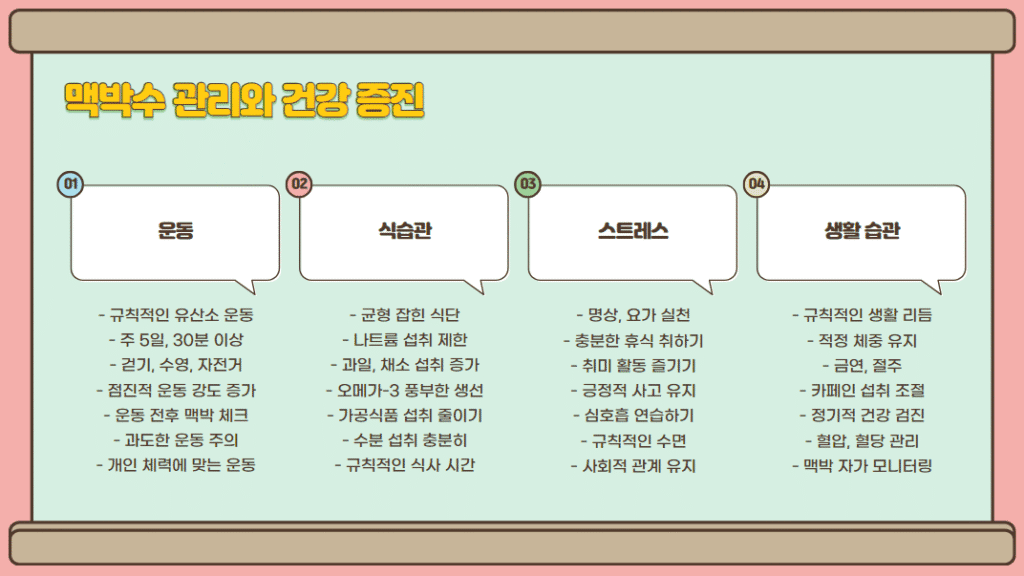 맥박수 관리와 건강 증진

01

운동

- 규칙적인 유산소 운동
- 주 5일, 30분 이상
- 걷기, 수영, 자전거
- 점진적 운동 강도 증가
- 운동 전후 맥박 체크
- 과도한 운동 주의
- 개인 체력에 맞는 운동

02

식습관

- 균형 잡힌 식단
- 나트륨 섭취 제한
- 과일, 채소 섭취 증가
- 오메가-3 풍부한 생선
- 가공식품 섭취 줄이기
- 수분 섭취 충분히
- 규칙적인 식사 시간

03

스트레스

- 명상, 요가 실천
- 충분한 휴식 취하기
- 취미 활동 즐기기
- 긍정적 사고 유지
- 심호흡 연습하기
- 규칙적인 수면
- 사회적 관계 유지

04

생활 습관

- 규칙적인 생활 리듬
- 적정 체중 유지
- 금연, 절주
- 카페인 섭취 조절
- 정기적 건강 검진
- 혈압, 혈당 관리
- 맥박 자가 모니터링